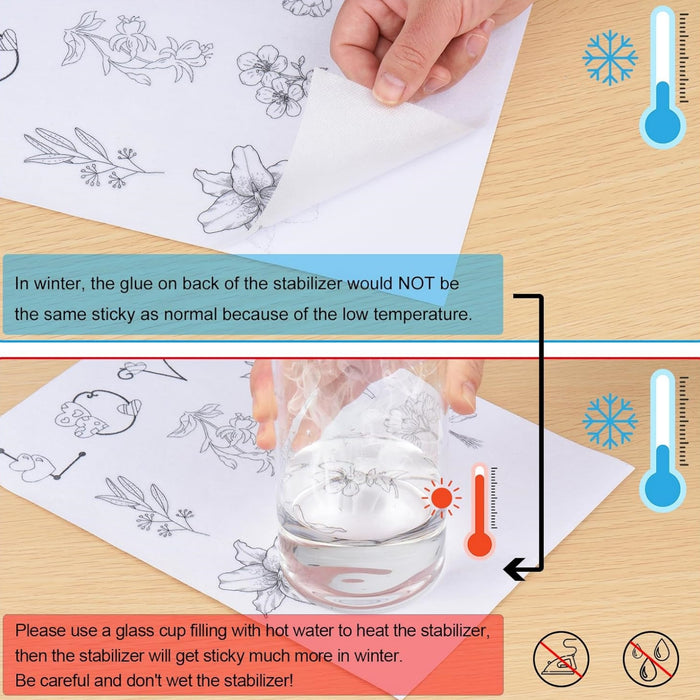 In winter, the glue on back of the stabilizer would NOT be the same sticky as normal because of the low temperature.

Please use a glass cup filling with hot water to heat the stabilizer, then the stabilizer will get sticky much more in winter. Be careful and don't wet the stabilizer!