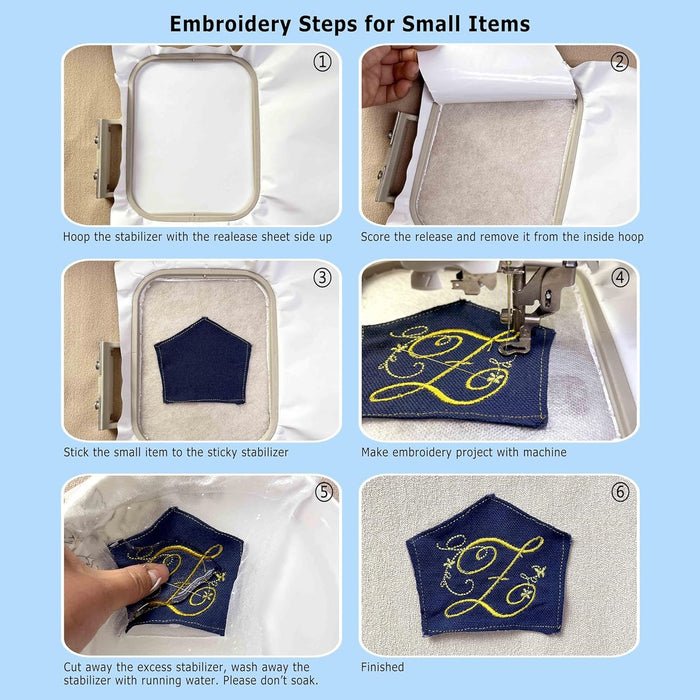 Embroidery Steps for Small Items

①

Hoop the stabilizer with the realease sheet side up

②

Score the release and remove it from the inside hoop

③

Stick the small item to the sticky stabilizer

④

Make embroidery project with machine

⑤

Cut away the excess stabilizer, wash away the stabilizer with running water. Please don't soak.

⑥

Finished