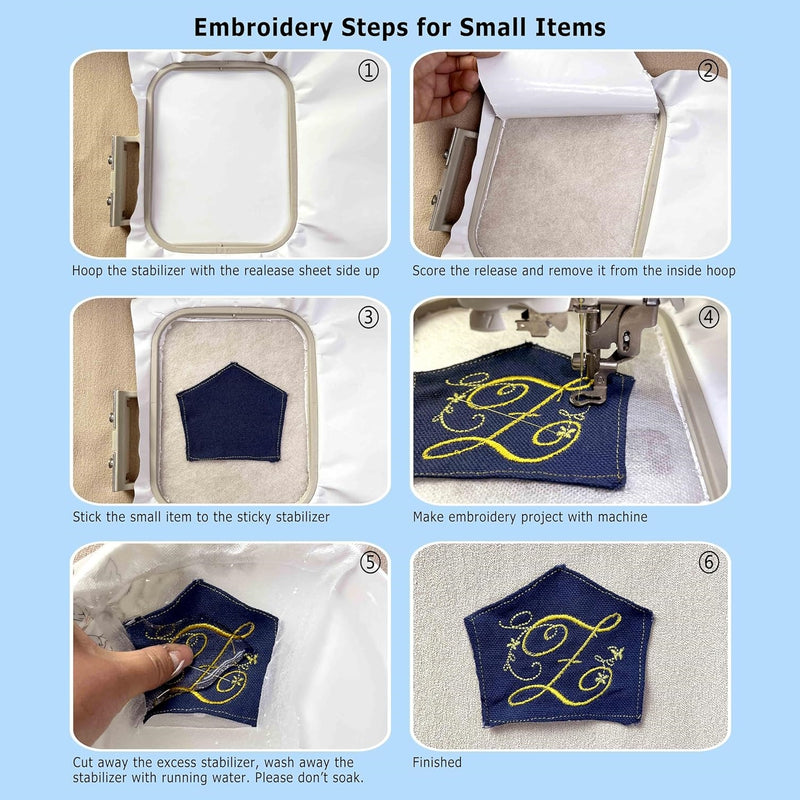 Embroidery Steps for Small Items

①

Hoop the stabilizer with the realease sheet side up

②

Score the release and remove it from the inside hoop

③

Stick the small item to the sticky stabilizer

④

Make embroidery project with machine

⑤

Cut away the excess stabilizer, wash away the stabilizer with running water. Please don't soak.

⑥

Finished